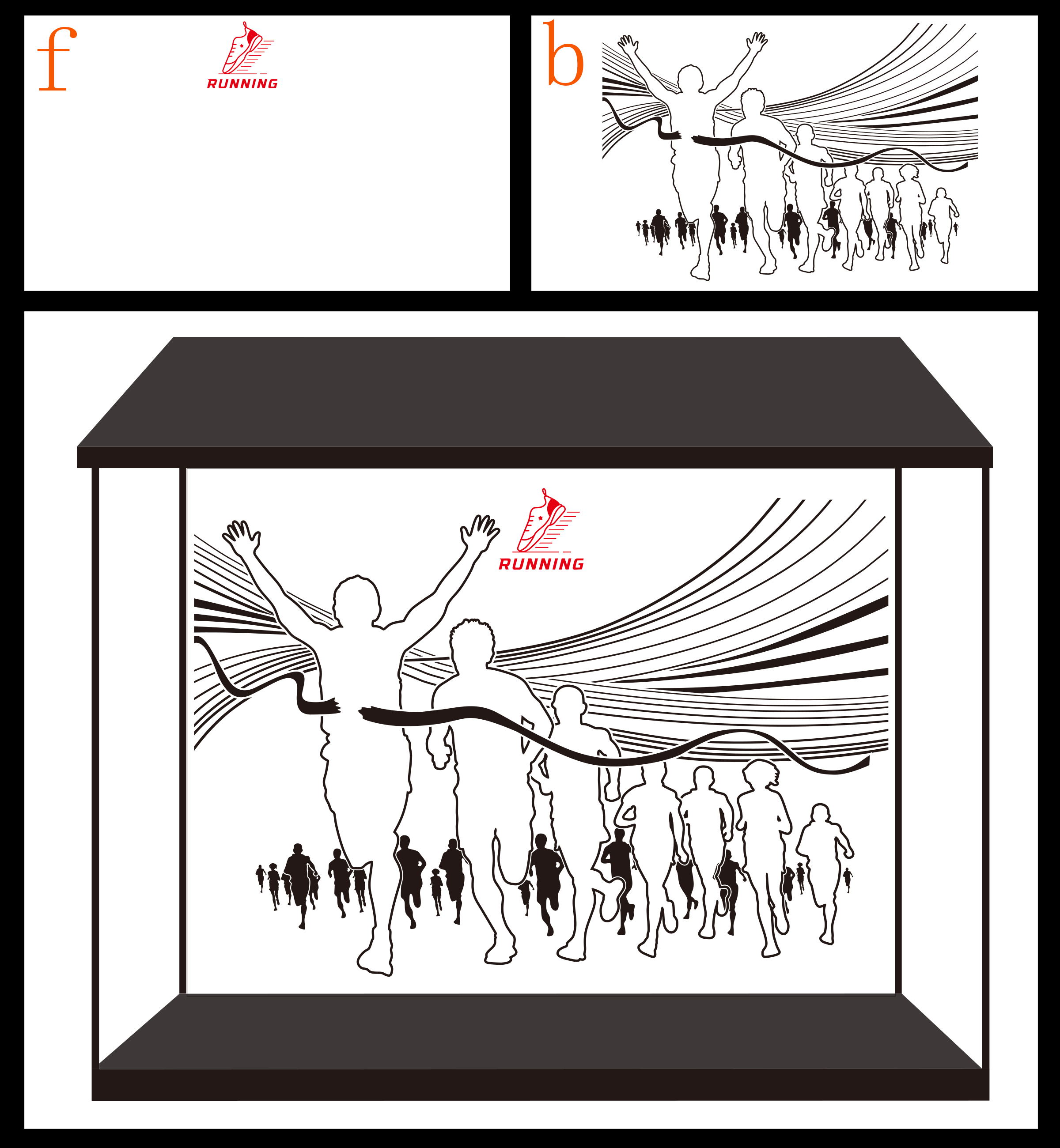 f

RUNNING

b

RUNNING