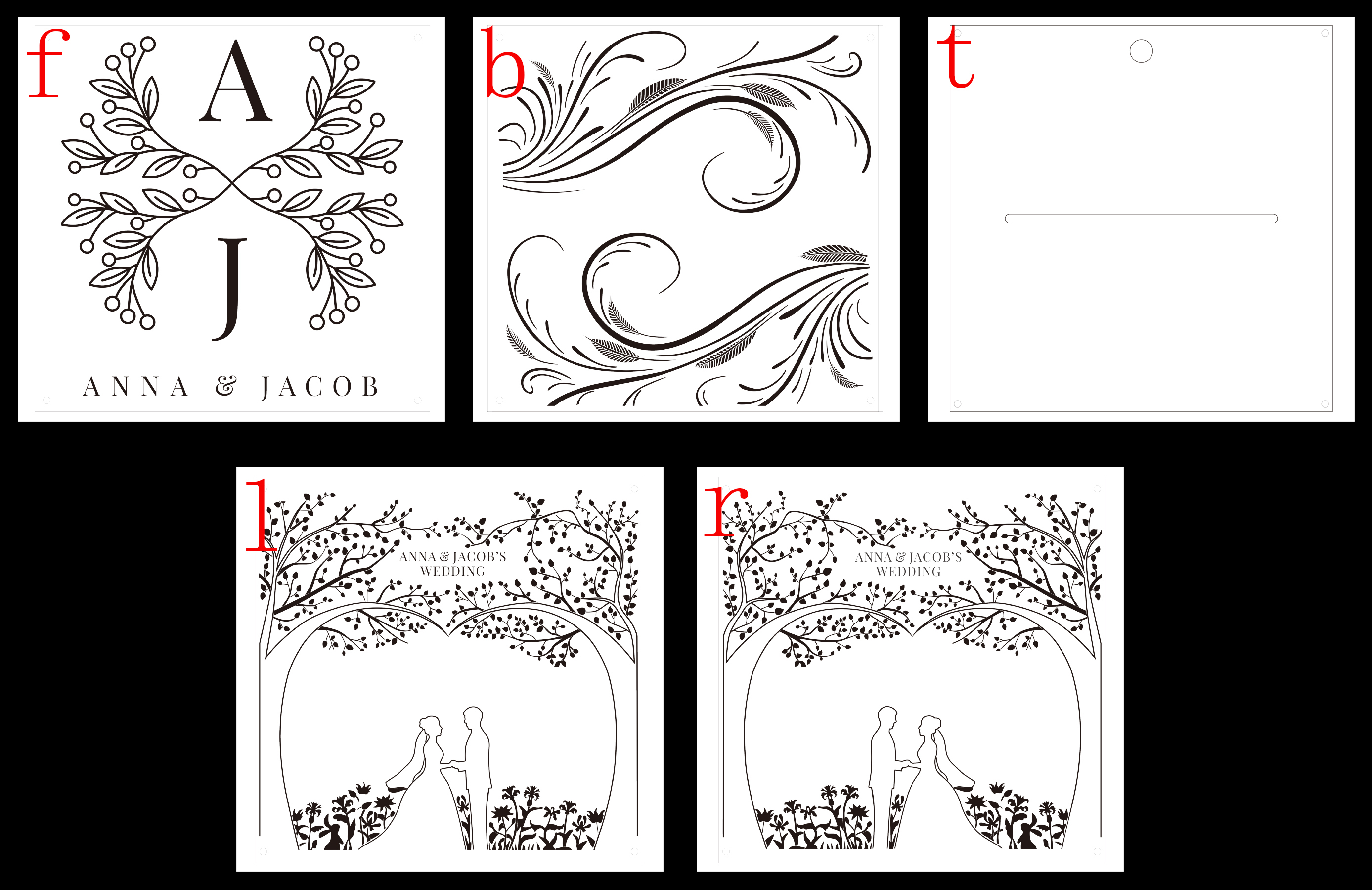 f

A

J

ANNA & JACOB

b

t

l

ANNA & JACOB'S WEDDING

r

ANNA & JACOB'S WEDDING